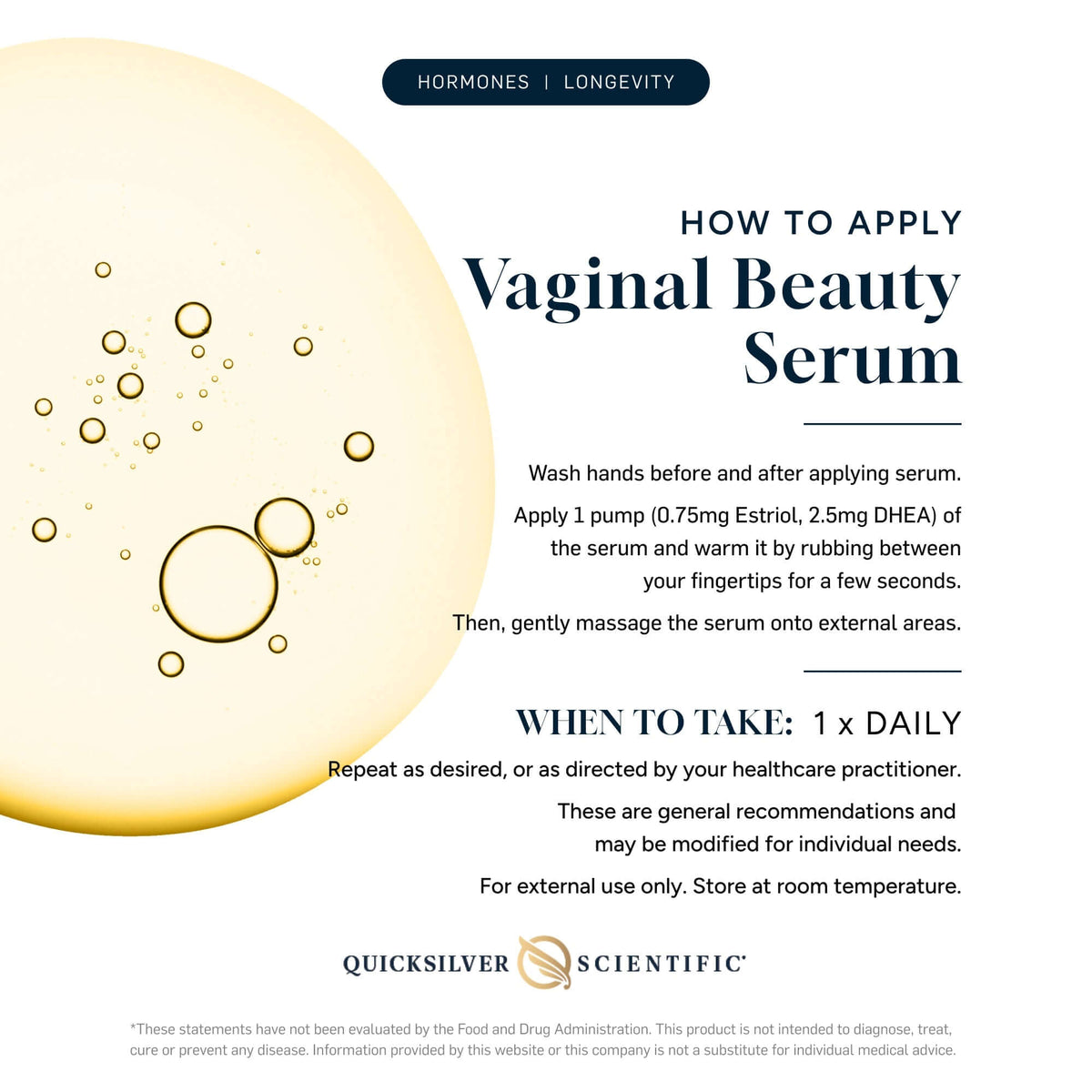 HORMONES | LONGEVITY

HOW TO APPLY
Vaginal Beauty Serum

Wash hands before and after applying serum.

Apply 1 pump (0.75mg Estriol, 2.5mg DHEA) of the serum and warm it by rubbing between your fingertips for a few seconds.

Then, gently massage the serum onto external areas.

WHEN TO TAKE: 1 x DAILY

Repeat as desired, or as directed by your healthcare practitioner.

These are general recommendations and may be modified for individual needs.

For external use only. Store at room temperature.

QUICKSILVER SCIENTIFIC®

*These statements have not been evaluated by the Food and Drug Administration. This product is not intended to diagnose, treat, cure or prevent any disease. Information provided by this website or this company is not a substitute for individual medical advice.